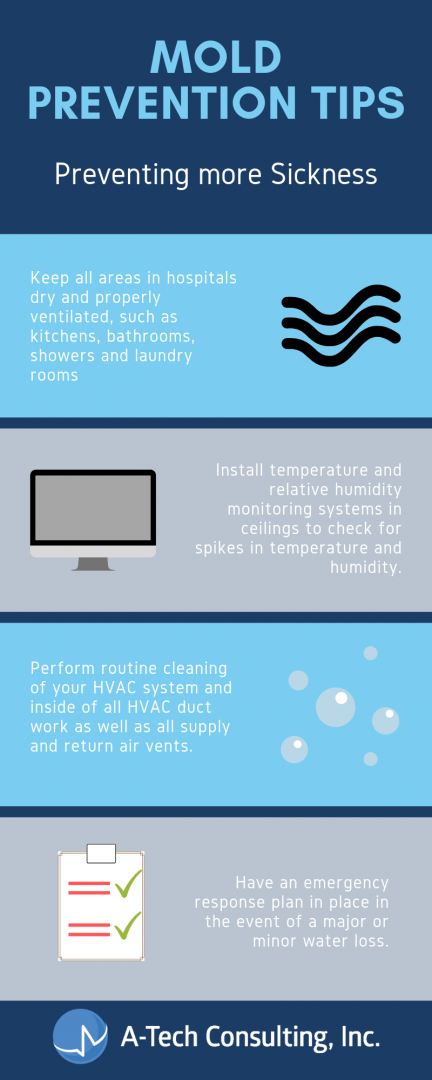 MOLD PREVENTION TIPS

Preventing more Sickness

Keep all areas in hospitals dry and properly ventilated, such as kitchens, bathrooms, showers and laundry rooms

Install temperature and relative humidity monitoring systems in ceilings to check for spikes in temperature and humidity.

Perform routine cleaning of your HVAC system and inside of all HVAC duct work as well as all supply and return air vents.

Have an emergency response plan in place in the event of a major or minor water loss.

A-Tech Consulting, Inc.